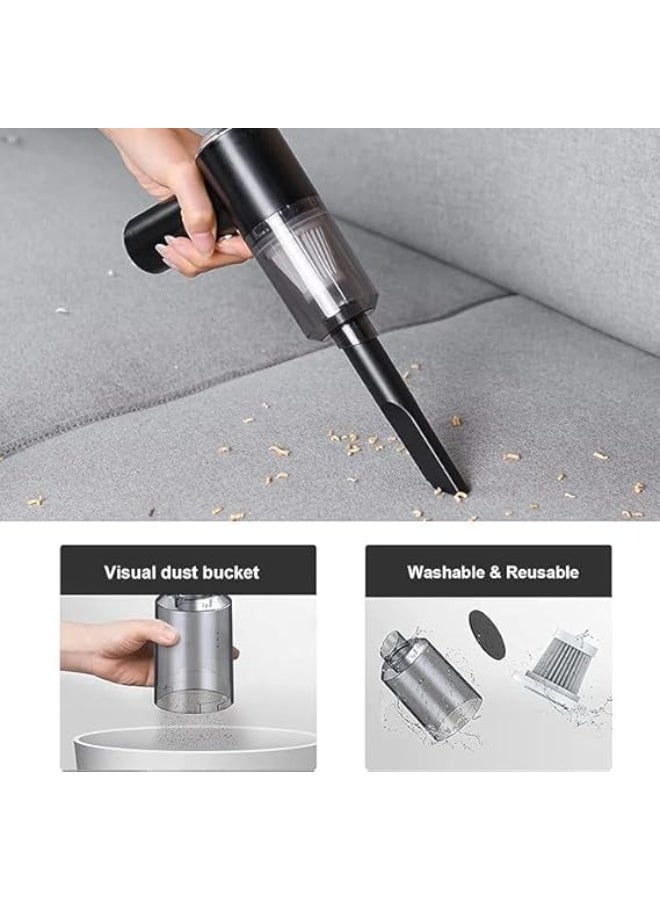 Visual dust bucket

Washable & Reusable